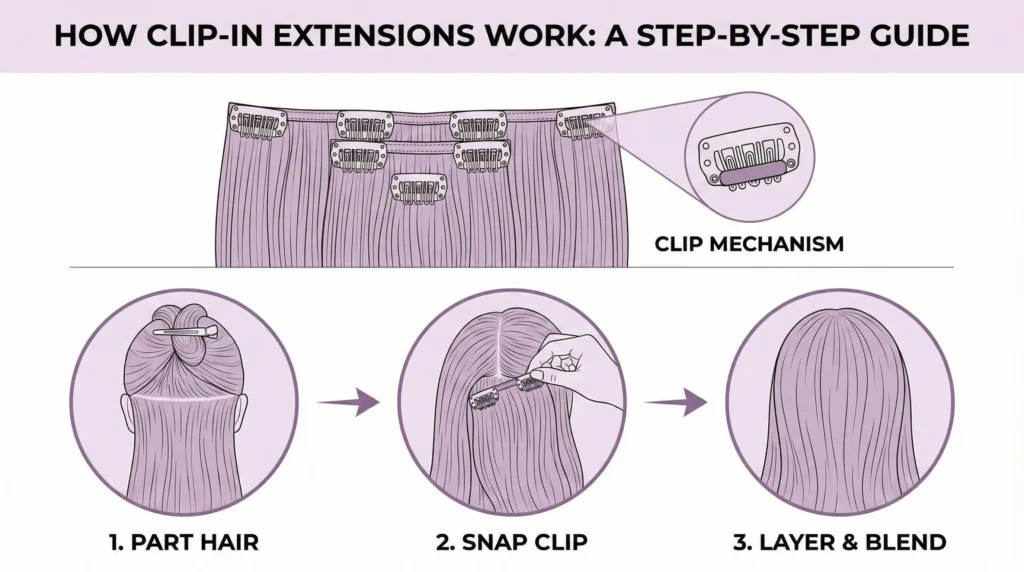 HOW CLIP-IN EXTENSIONS WORK: A STEP-BY-STEP GUIDE

CLIP MECHANISM

1. PART HAIR

2. SNAP CLIP

3. LAYER & BLEND